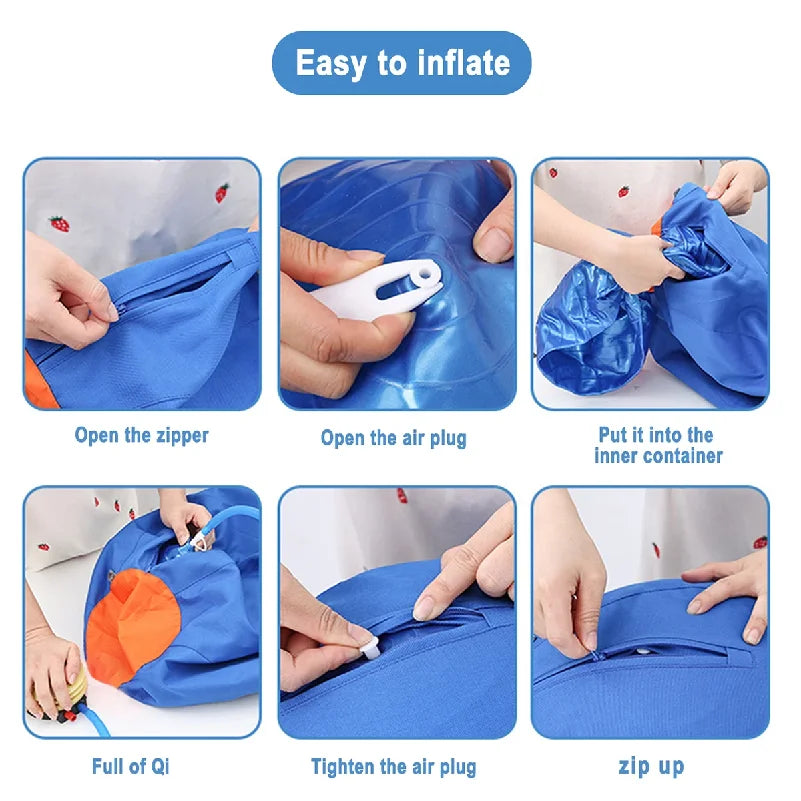 Easy to inflate

Open the zipper

Open the air plug

Put it into the inner container

Full of Qi

Tighten the air plug

zip up